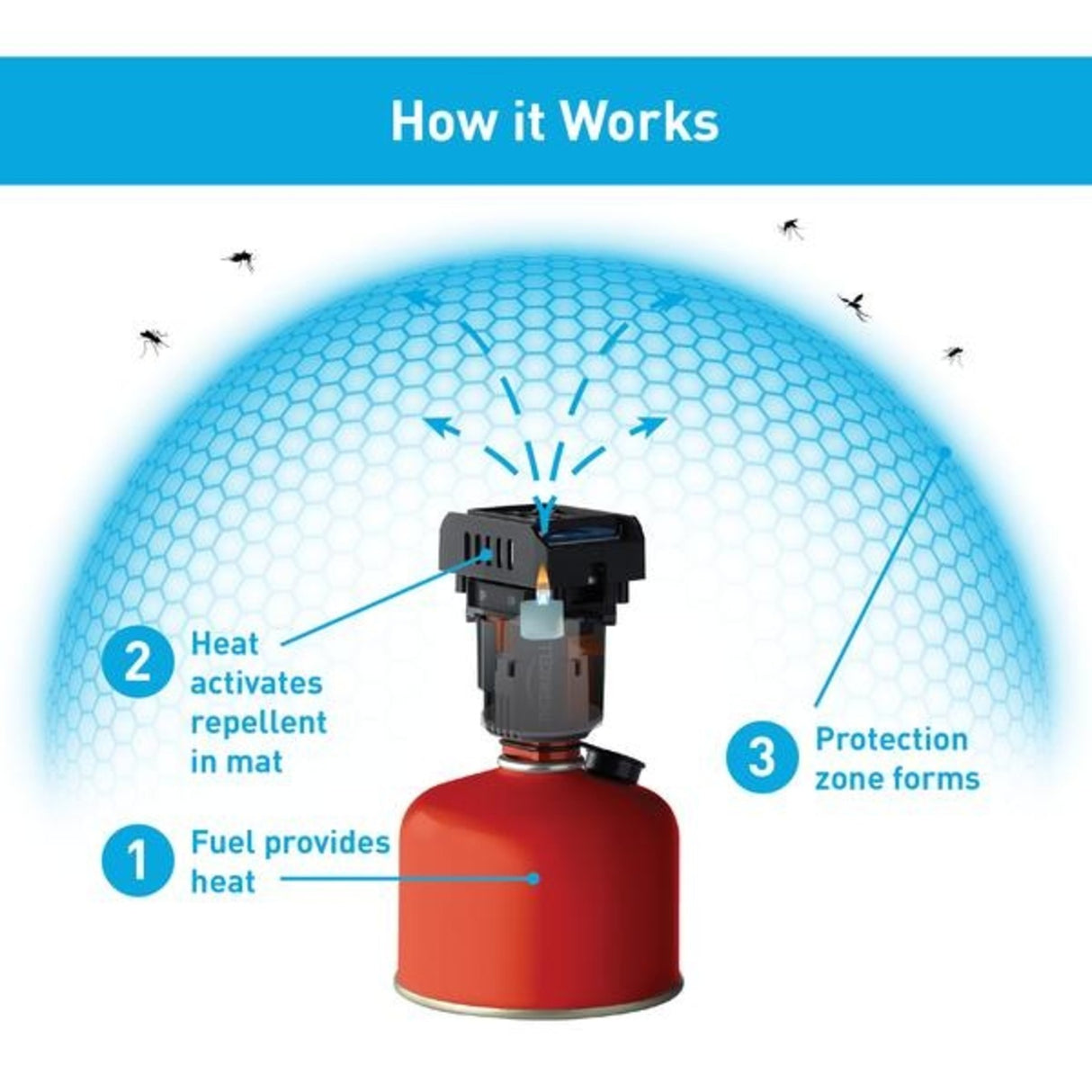 How it Works

2 Heat activates repellent in mat

3 Protection zone forms

1 Fuel provides heat