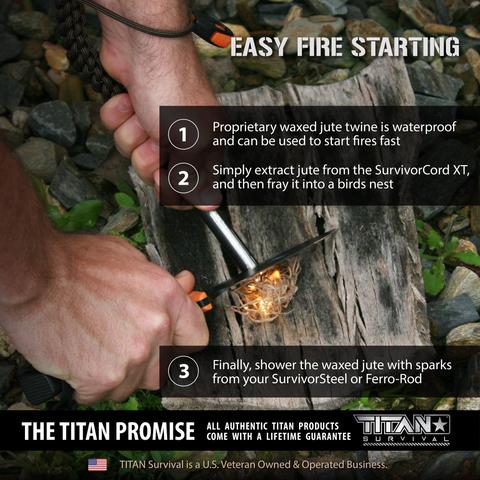 EASY FIRE STARTING

1 Proprietary waxed jute twine is waterproof and can be used to start fires fast

2 Simply extract jute from the SurvivorCord XT, and then fray it into a birds nest

3 Finally, shower the waxed jute with sparks from your SurvivorSteel or Ferro-Rod

THE TITAN PROMISE ALL AUTHENTIC TITAN PRODUCTS COME WITH A LIFETIME GUARANTEE

TITAN SURVIVAL

TITAN Survival is a U.S. Veteran Owned & Operated Business.